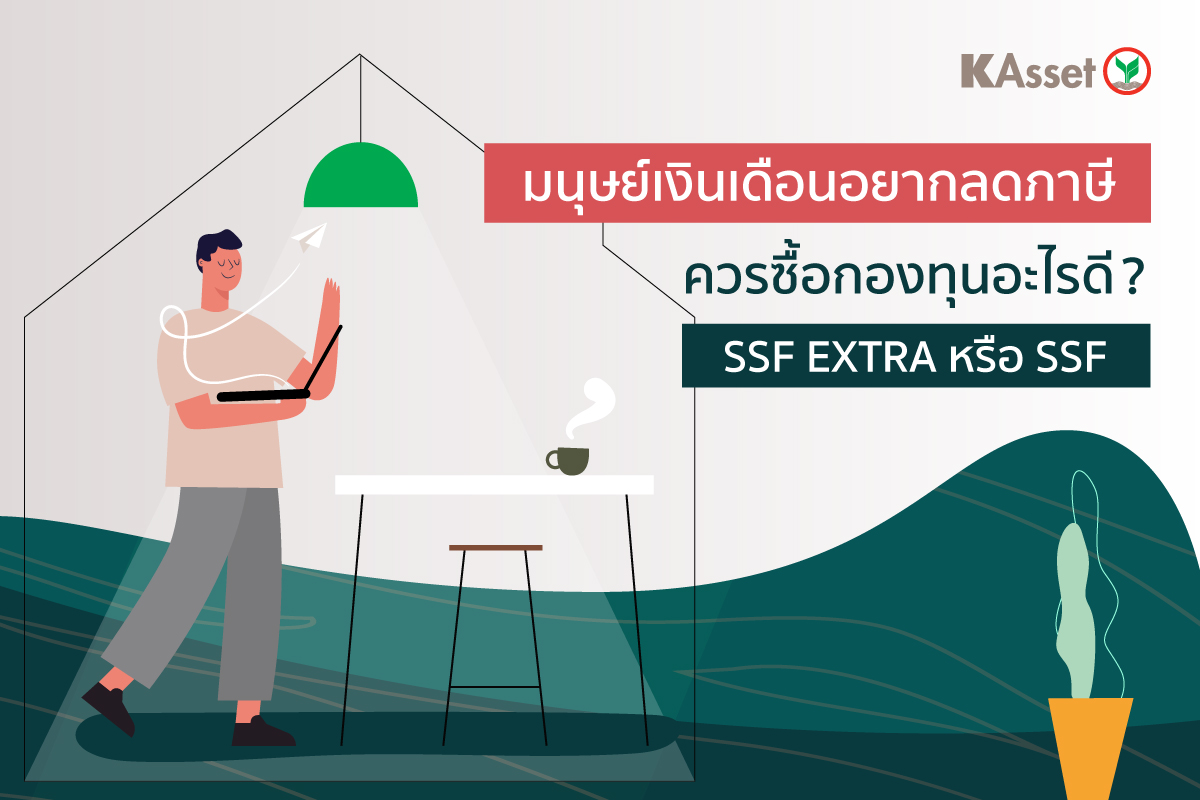 KAsset

มนุษย์เงินเดือนอยากลดภาษี

ควรซื้อกองทุนอะไรดี ?

SSF EXTRA หรือ SSF