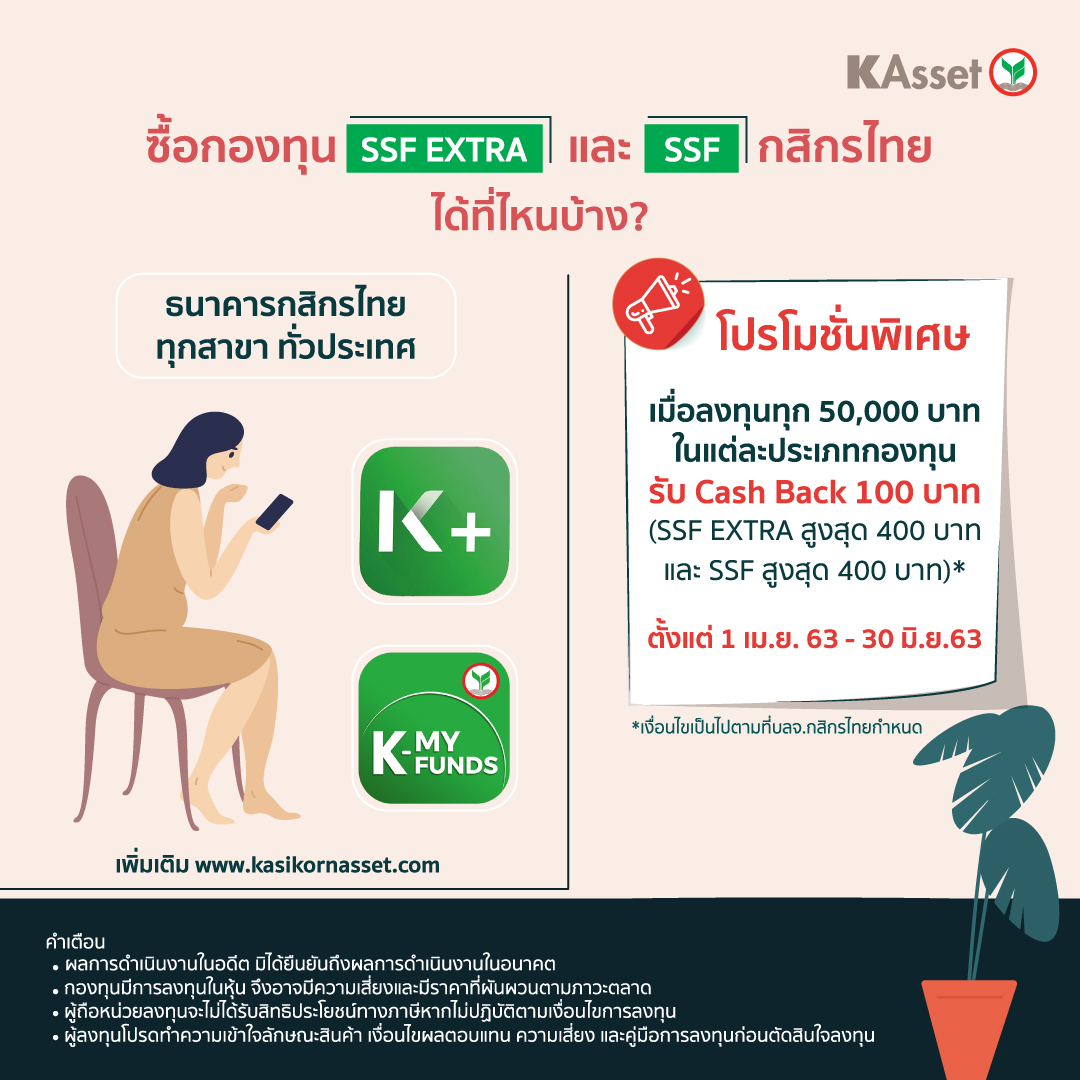 KAsset

ซื้อกองทุน SSF EXTRA และ SSF กสิกรไทย
ได้ที่ไหนบ้าง?

ธนาคารกสิกรไทย
ทุกสาขา ทั่วประเทศ

K+

K-MY FUNDS

เพิ่มเติม www.kasikornasset.com

โปรโมชั่นพิเศษ

เมื่อลงทุนทุก 50,000 บาท
ในแต่ละประเภทกองทุน
รับ Cash Back 100 บาท
(SSF EXTRA สูงสุด 400 บาท
และ SSF สูงสุด 400 บาท)*

ตั้งแต่ 1 เม.ย. 63 - 30 มิ.ย.63

*เงื่อนไขเป็นไปตามที่บลจ.กสิกรไทยกำหนด

คำเตือน
• ผลการดำเนินงานในอดีต มิได้ยืนยันถึงผลการดำเนินงานในอนาคต
• กองทุนมีการลงทุนในหุ้น จึงอาจมีความเสี่ยงและมีราคาที่ผันผวนตามภาวะตลาด
• ผู้ถือหน่วยลงทุนจะไม่ได้รับสิทธิประโยชน์ทางภาษีหากไม่ปฏิบัติตามเงื่อนไขการลงทุน
• ผู้ลงทุนโปรดทำความเข้าใจลักษณะสินค้า เงื่อนไขผลตอบแทน ความเสี่ยง และคู่มือการลงทุนก่อนตัดสินใจลงทุน