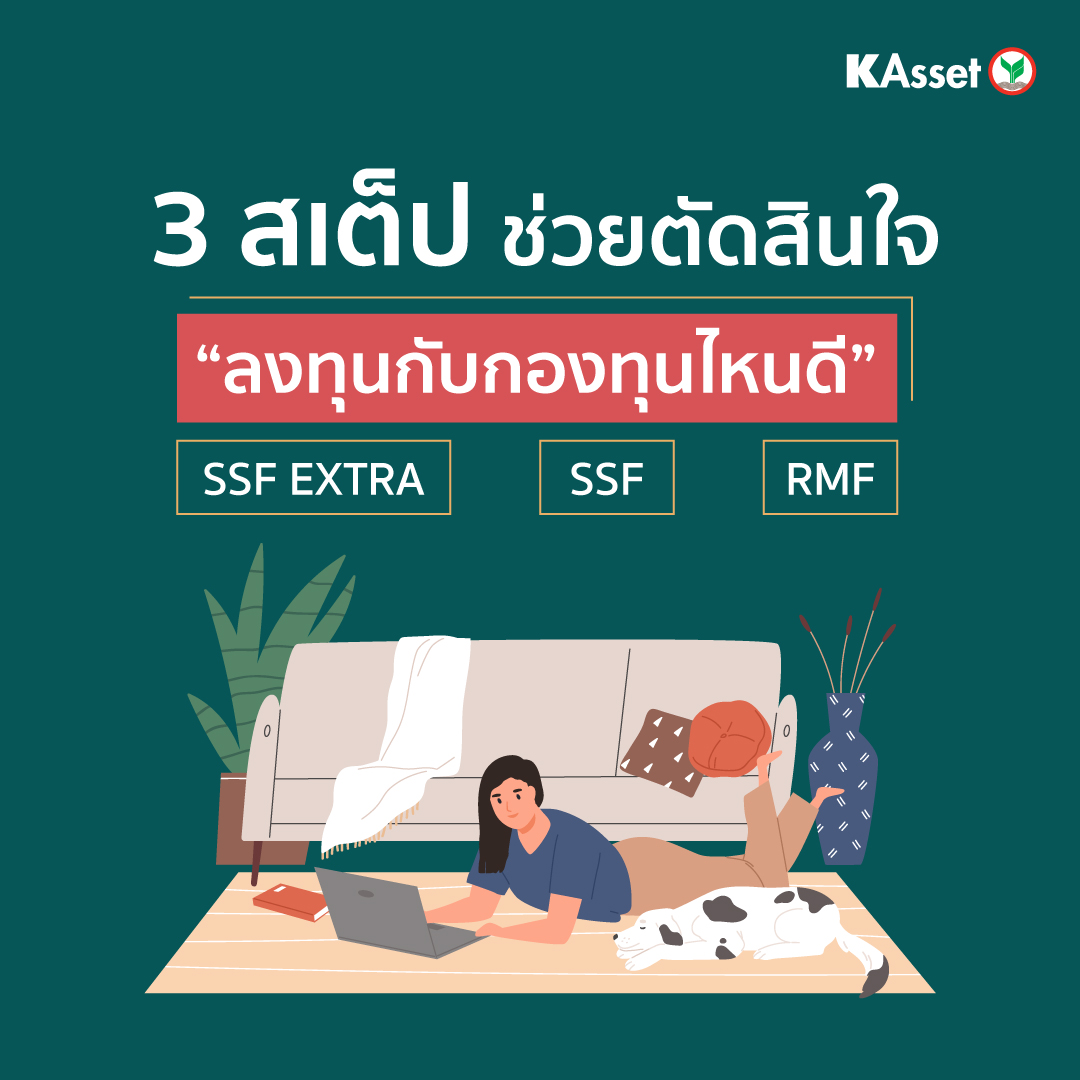 KAsset

3 สเต็ป ช่วยตัดสินใจ

“ลงทุนกับกองทุนไหนดี”

SSF EXTRA

SSF

RMF