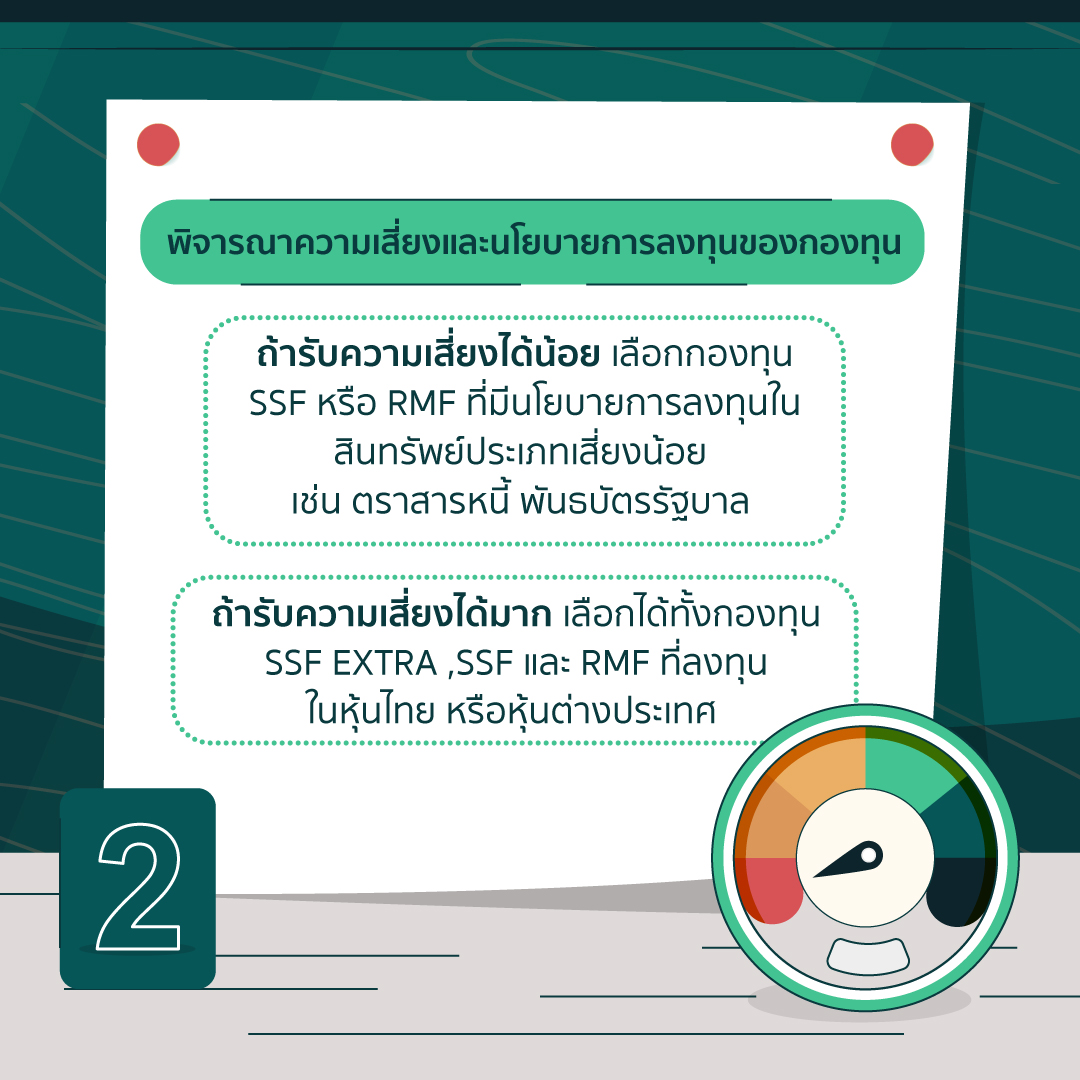 พิจารณาความเสี่ยงและนโยบายการลงทุนของกองทุน

ถ้ารับความเสี่ยงได้น้อย เลือกกองทุน SSF หรือ RMF ที่มีนโยบายการลงทุนในสินทรัพย์ประเภทเสี่ยงน้อย เช่น ตราสารหนี้ พันธบัตรรัฐบาล

ถ้ารับความเสี่ยงได้มาก เลือกได้ทั้งกองทุน SSF EXTRA ,SSF และ RMF ที่ลงทุนในหุ้นไทย หรือหุ้นต่างประเทศ

2