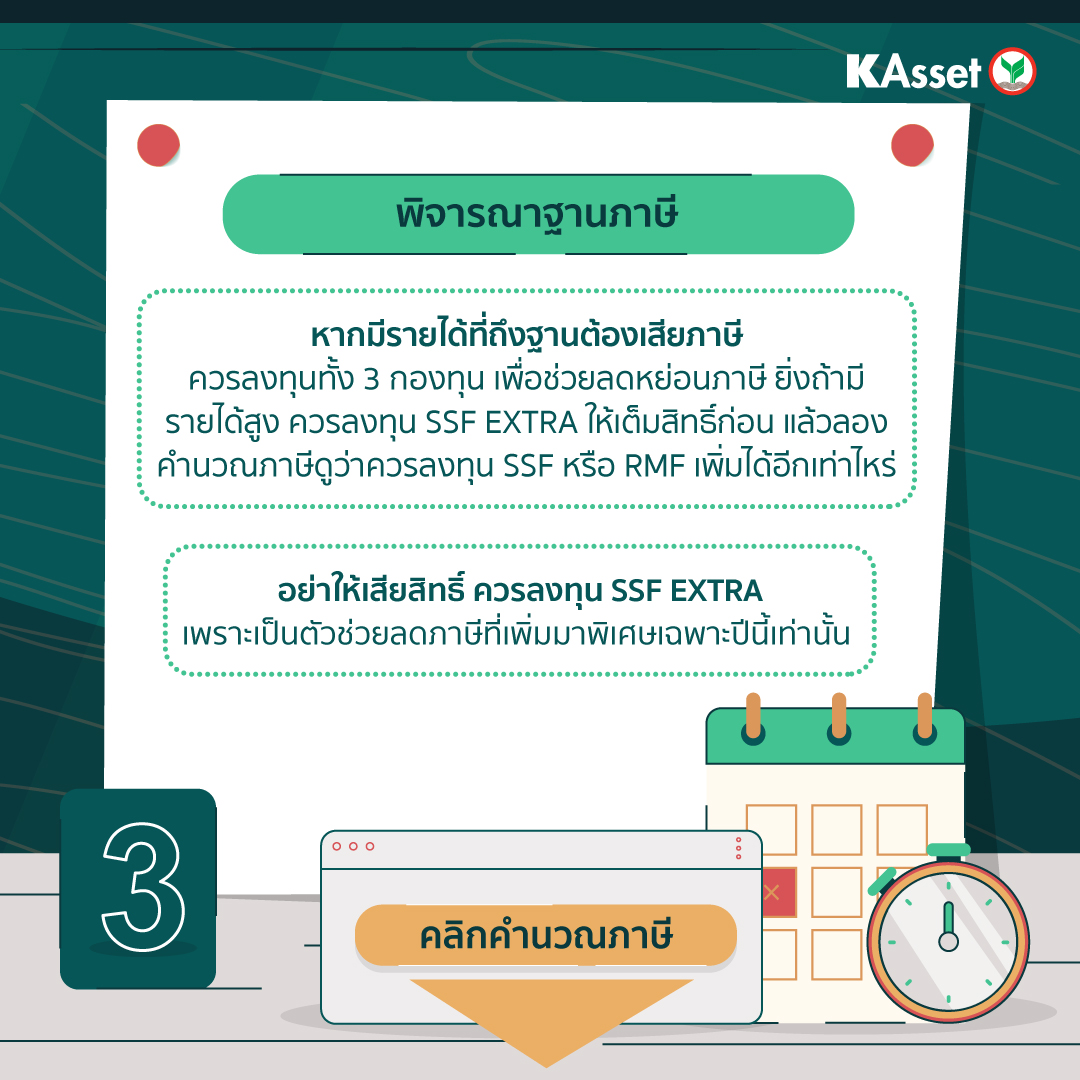 KAsset

พิจารณาฐานภาษี

หากมีรายได้ที่ถึงฐานต้องเสียภาษี
ควรลงทุนทั้ง 3 กองทุน เพื่อช่วยลดหย่อนภาษี ยิ่งถ้ามีรายได้สูง ควรลงทุน SSF EXTRA ให้เต็มสิทธิ์ก่อน แล้วลองคำนวณภาษีดูว่าควรลงทุน SSF หรือ RMF เพิ่มได้อีกเท่าไหร่

อย่าให้เสียสิทธิ์ ควรลงทุน SSF EXTRA
เพราะเป็นตัวช่วยลดภาษีที่เพิ่มมาพิเศษเฉพาะปีนี้เท่านั้น

3

คลิกคำนวณภาษี