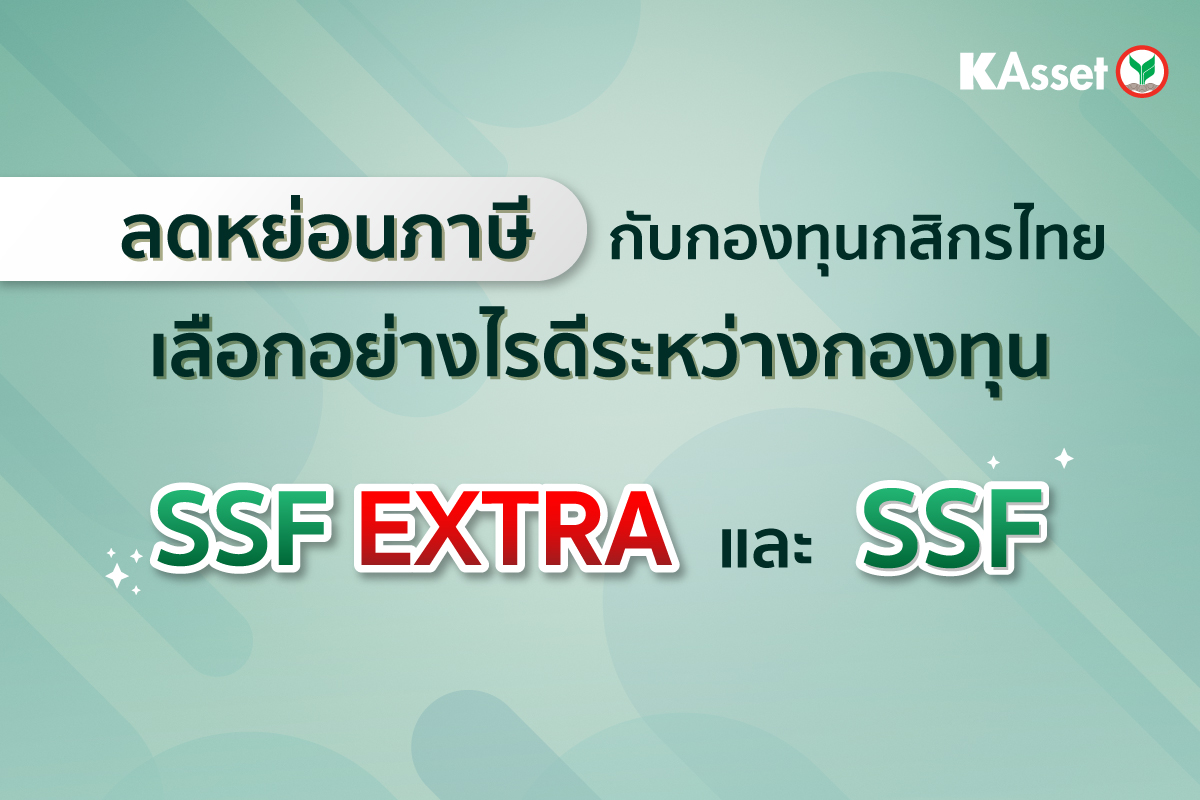 KAsset

ลดหย่อนภาษี กับกองทุนกสิกรไทย

เลือกอย่างไรดีระหว่างกองทุน

SSF EXTRA และ SSF