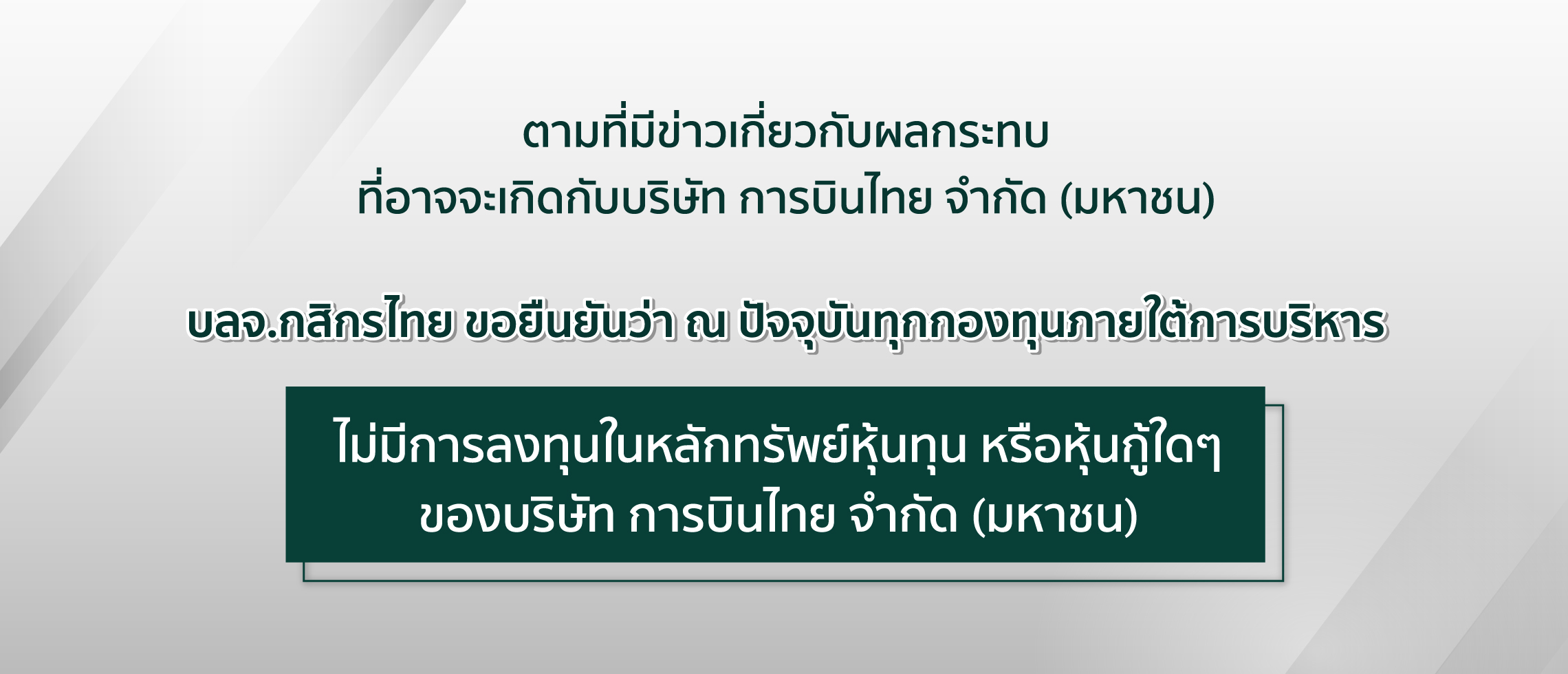 ตามที่มีข่าวเกี่ยวกับผลกระทบ
ที่อาจจะเกิดกับบริษัท การบินไทย จำกัด (มหาชน)

บลจ.กสิกรไทย ขอยืนยันว่า ณ ปัจจุบันทุกกองทุนภายใต้การบริหาร

ไม่มีการลงทุนในหลักทรัพย์หุ้นทุน หรือหุ้นกู้ใดๆ
ของบริษัท การบินไทย จำกัด (มหาชน)