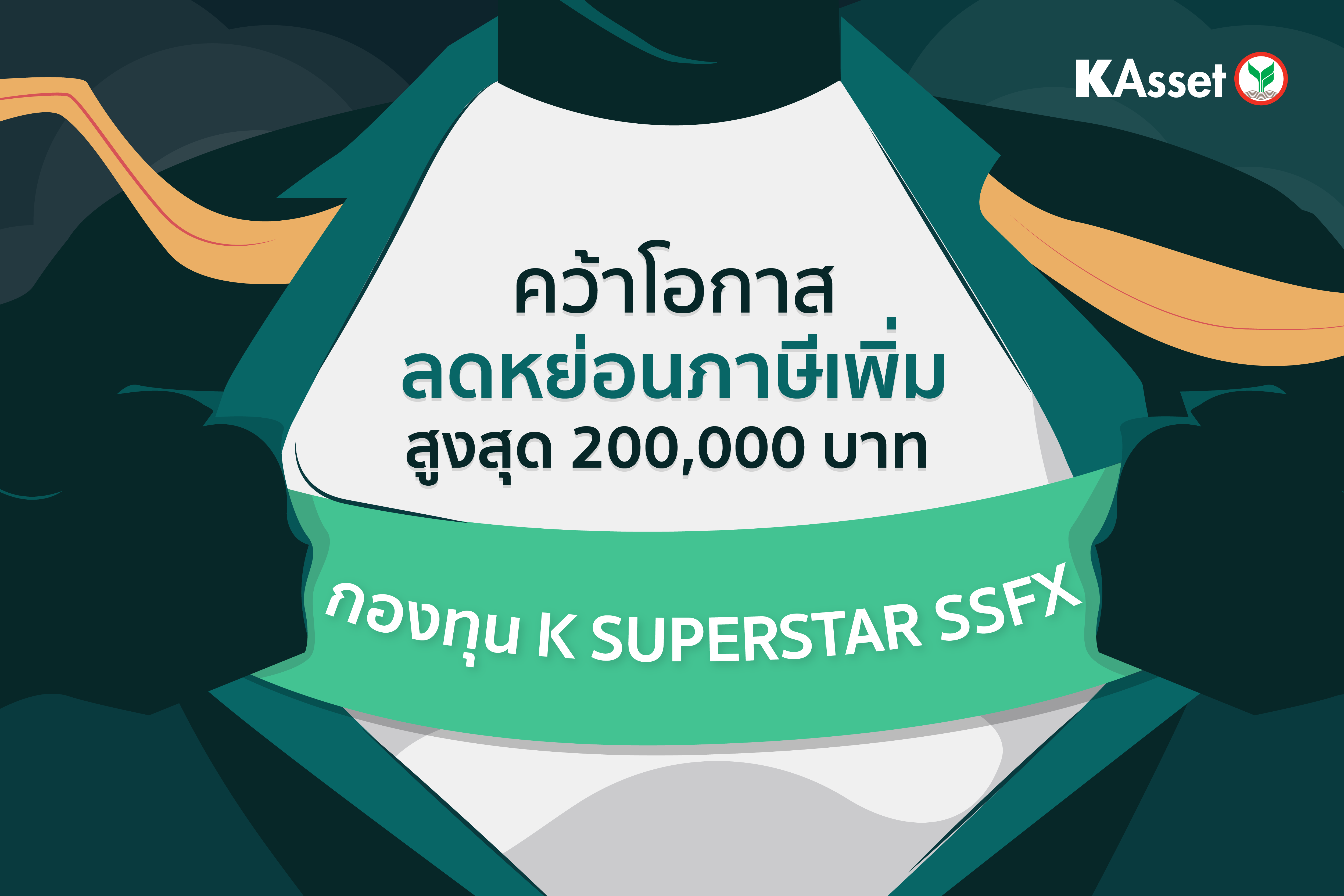 KAsset

คว้าโอกาส
ลดหย่อนภาษีเพิ่ม
สูงสุด 200,000 บาท

กองทุน K SUPERSTAR SSFX