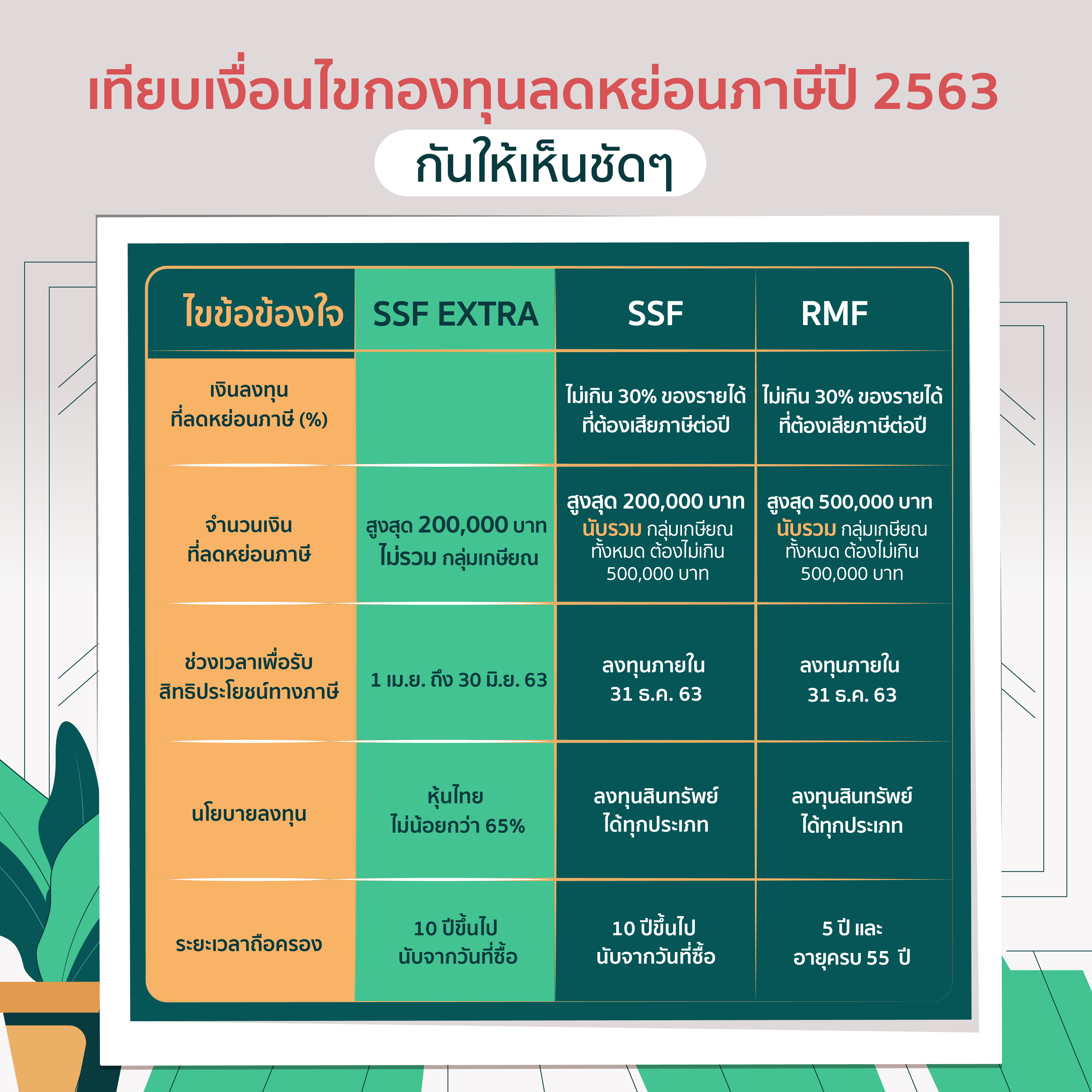 เทียบเงื่อนไขกองทุนลดหย่อนภาษีปี 2563

กันให้เห็นชัดๆ

| ไขข้อข้องใจ | SSF EXTRA | SSF | RMF |
|---|---|---|---|
| เงินลงทุน ที่ลดหย่อนภาษี (%) | | ไม่เกิน 30% ของรายได้ ที่ต้องเสียภาษีต่อปี | ไม่เกิน 30% ของรายได้ ที่ต้องเสียภาษีต่อปี |
| จำนวนเงิน ที่ลดหย่อนภาษี | สูงสุด 200,000 บาท ไม่รวม กลุ่มเกษียณ | สูงสุด 200,000 บาท นับรวม กลุ่มเกษียณ ทั้งหมด ต้องไม่เกิน 500,000 บาท | สูงสุด 500,000 บาท นับรวม กลุ่มเกษียณ ทั้งหมด ต้องไม่เกิน 500,000 บาท |
| ช่วงเวลาเพื่อรับ สิทธิประโยชน์ทางภาษี | 1 เม.ย. ถึง 30 มิ.ย. 63 | ลงทุนภายใน 31 ธ.ค. 63 | ลงทุนภายใน 31 ธ.ค. 63 |
| นโยบายลงทุน | หุ้นไทย ไม่น้อยกว่า 65% | ลงทุนสินทรัพย์ ได้ทุกประเภท | ลงทุนสินทรัพย์ ได้ทุกประเภท |
| ระยะเวลาถือครอง | 10 ปีขึ้นไป นับจากวันที่ซื้อ | 10 ปีขึ้นไป นับจากวันที่ซื้อ | 5 ปี และ อายุครบ 55 ปี |