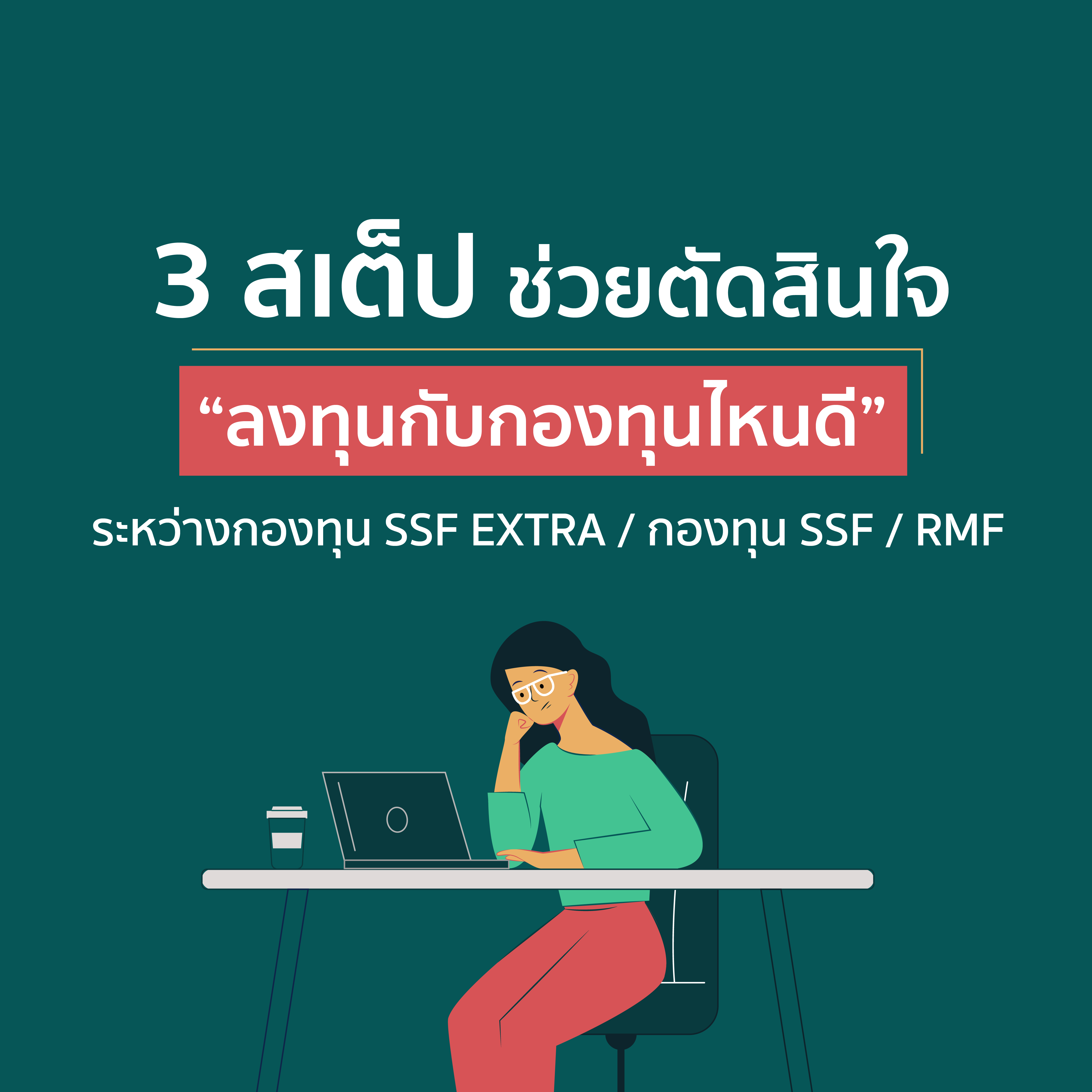 3 สเต็ป ช่วยตัดสินใจ

“ลงทุนกับกองทุนไหนดี”

ระหว่างกองทุน SSF EXTRA / กองทุน SSF / RMF