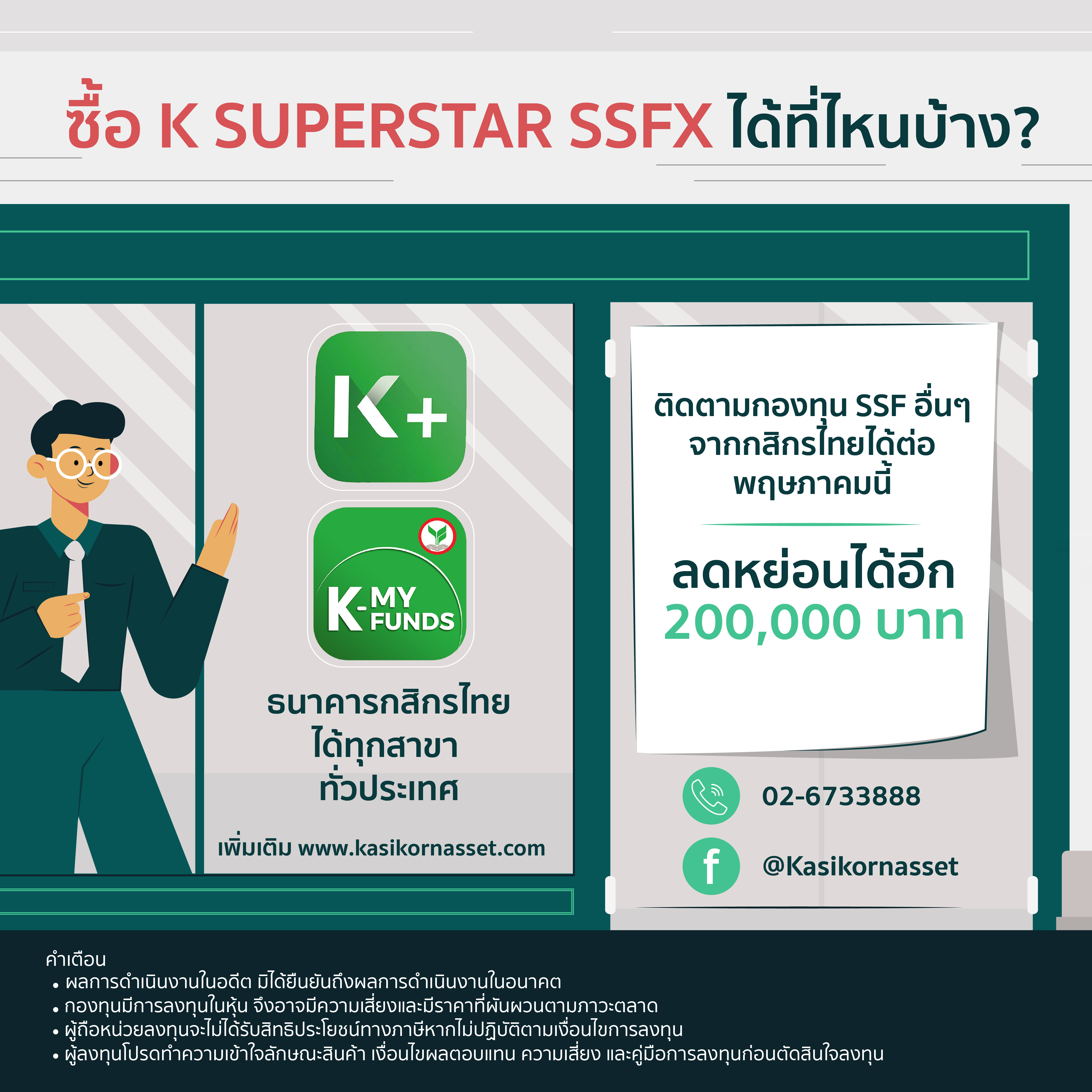 ซื้อ K SUPERSTAR SSFX ได้ที่ไหนบ้าง?

K+

K-MY FUNDS

ธนาคารกสิกรไทย
ได้ทุกสาขา
ทั่วประเทศ

เพิ่มเติม www.kasikornasset.com

ติดตามกองทุน SSF อื่นๆ จากกสิกรไทยได้ต่อ พฤษภาคมนี้

ลดหย่อนได้อีก
200,000 บาท

02-6733888

@Kasikornasset

คำเตือน
• ผลการดำเนินงานในอดีต มิได้ยืนยันถึงผลการดำเนินงานในอนาคต
• กองทุนมีการลงทุนในหุ้น จึงอาจมีความเสี่ยงและมีราคาที่ผันผวนตามภาวะตลาด
• ผู้ถือหน่วยลงทุนจะไม่ได้รับสิทธิประโยชน์ทางภาษีหากไม่ปฏิบัติตามเงื่อนไขการลงทุน
• ผู้ลงทุนโปรดทำความเข้าใจลักษณะสินค้า เงื่อนไขผลตอบแทน ความเสี่ยง และคู่มือการลงทุนก่อนตัดสินใจลงทุน