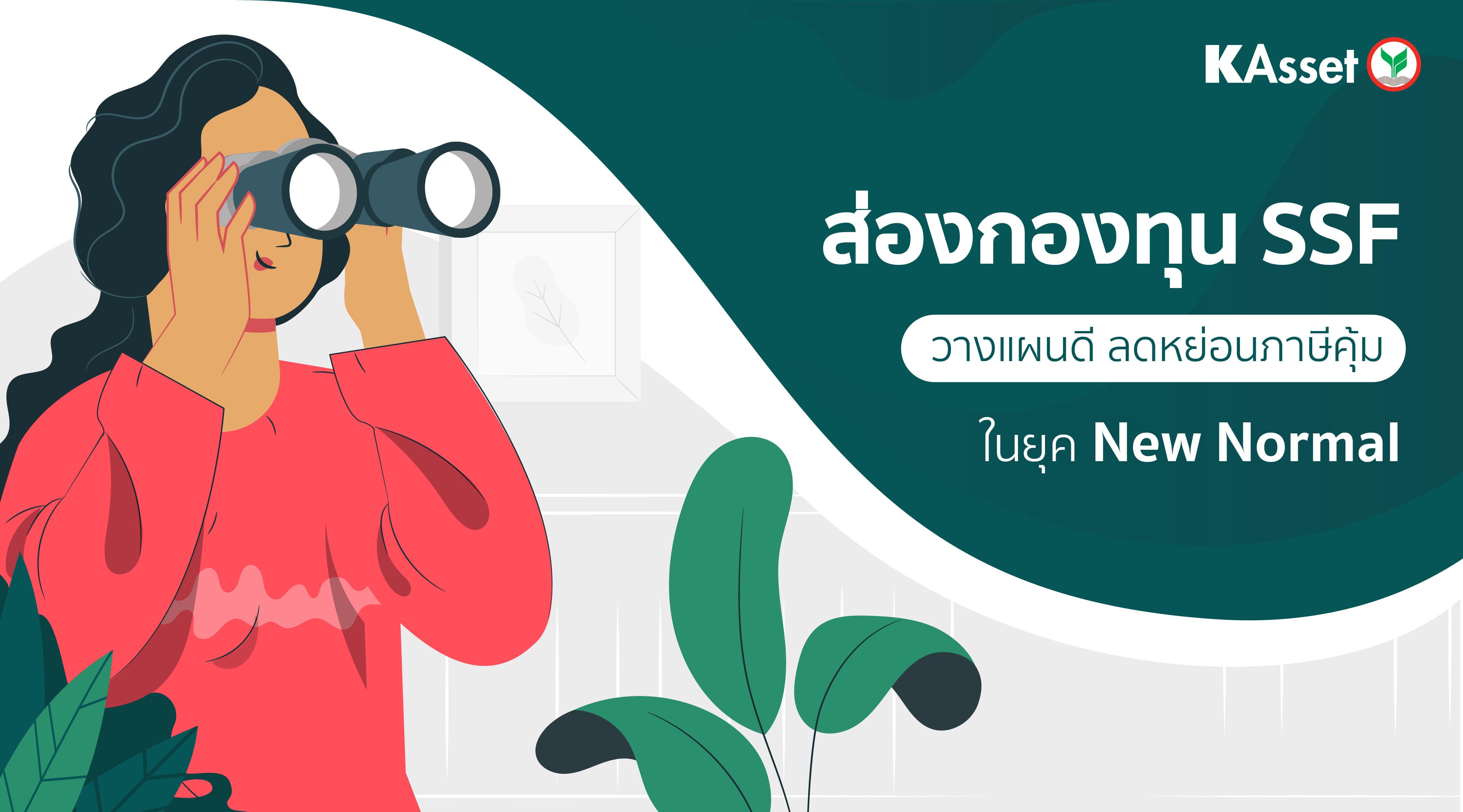 KAsset

ส่องกองทุน SSF

วางแผนดี ลดหย่อนภาษีคุ้ม

ในยุค New Normal