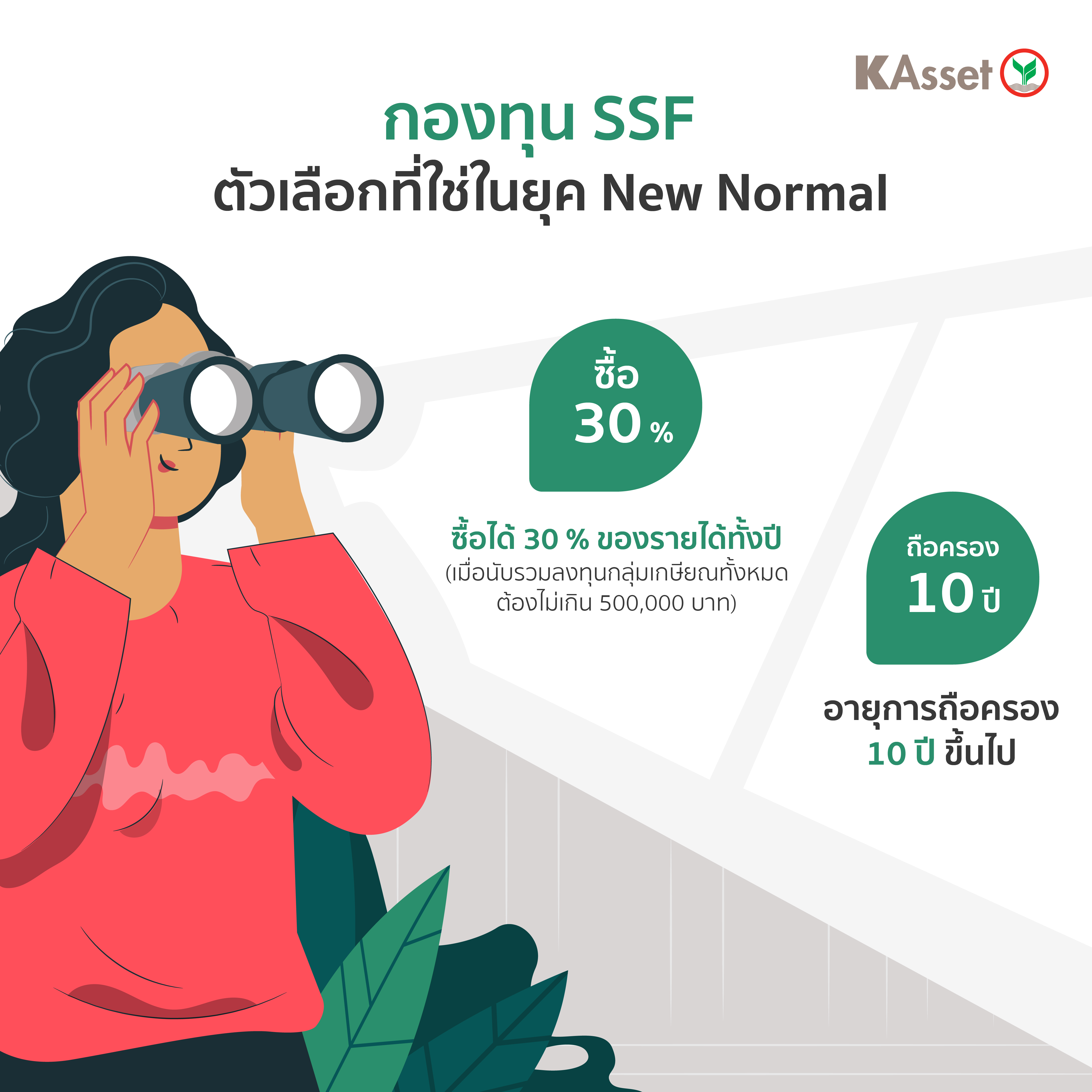 KAsset

กองทุน SSF
ตัวเลือกที่ใช่ในยุค New Normal

ซื้อ
30 %

ซื้อได้ 30 % ของรายได้ทั้งปี
(เมื่อนับรวมลงทุนกลุ่มเกษียณทั้งหมด ต้องไม่เกิน 500,000 บาท)

ถือครอง
10 ปี

อายุการถือครอง
10 ปี ขึ้นไป