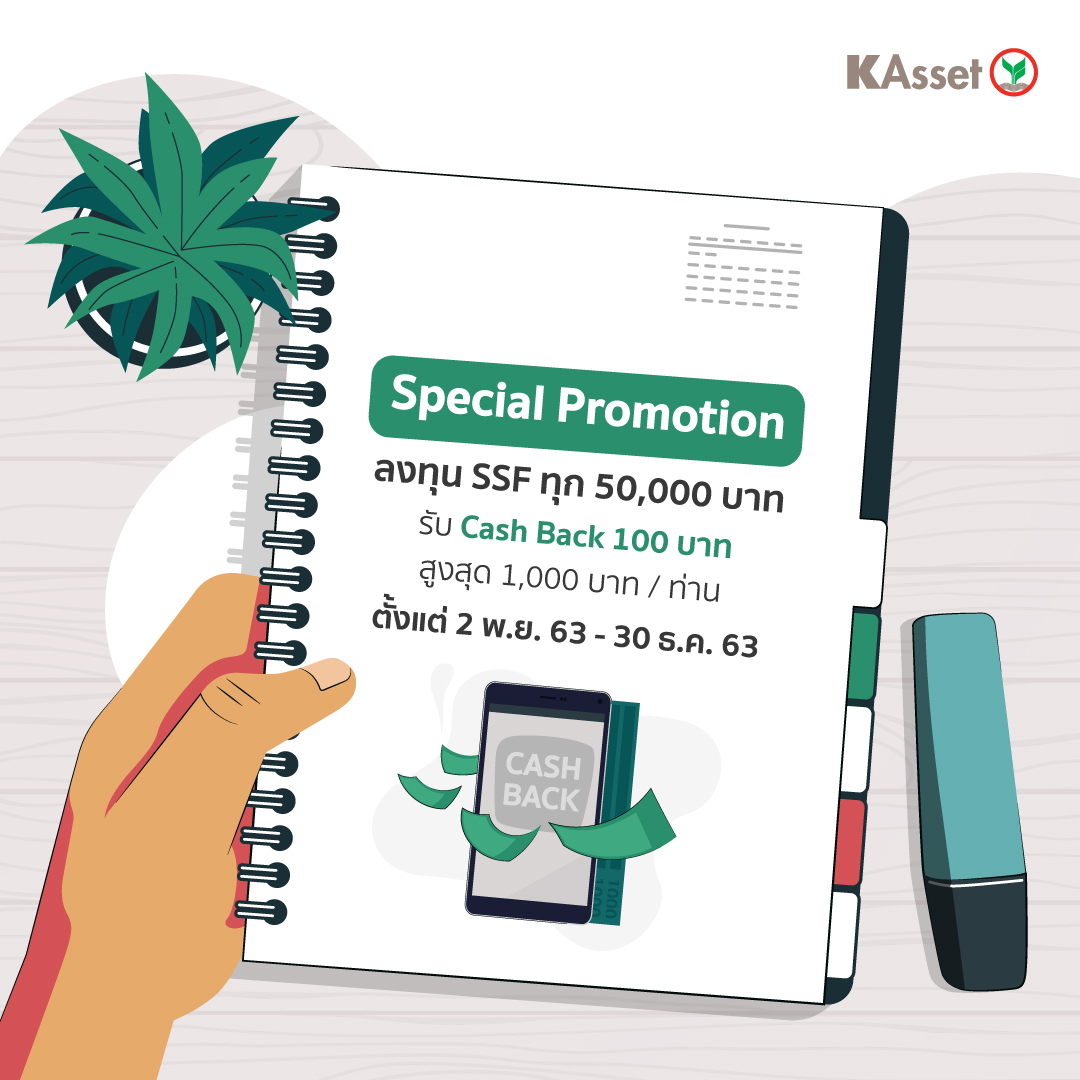 KAsset

Special Promotion

ลงทุน SSF ทุก 50,000 บาท
รับ Cash Back 100 บาท
สูงสุด 1,000 บาท / ท่าน
ตั้งแต่ 2 พ.ย. 63 - 30 ธ.ค. 63

CASH BACK